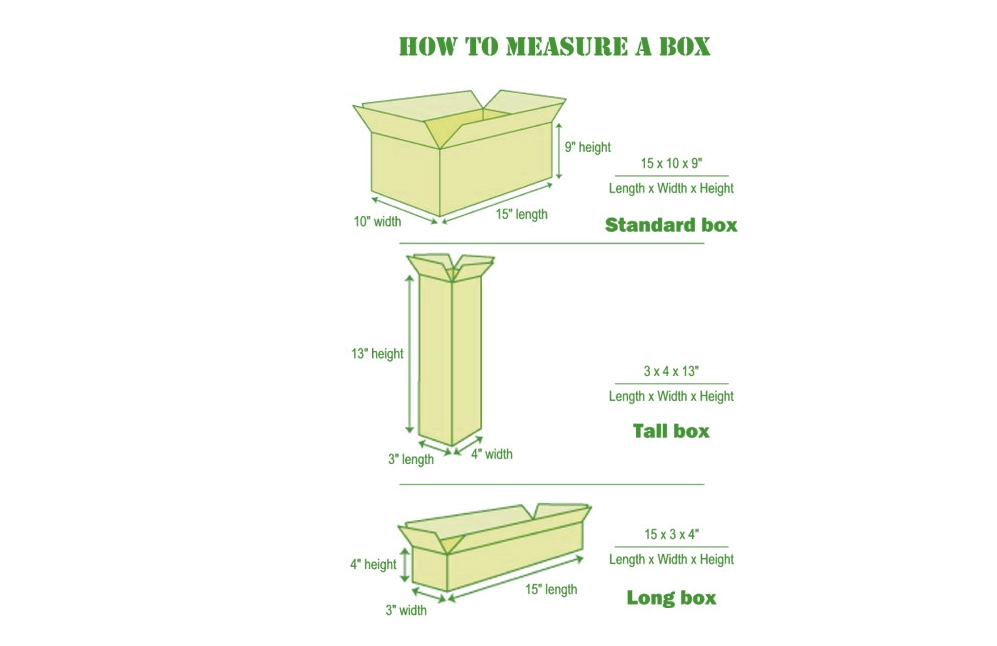 HOW TO MEASURE A BOX

9" height

10" width

15" length

15 x 10 x 9"

Length x Width x Height

Standard box

13" height

3" length

4" width

3 x 4 x 13"

Length x Width x Height

Tall box

4" height

3" width

15" length

15 x 3 x 4"

Length x Width x Height

Long box