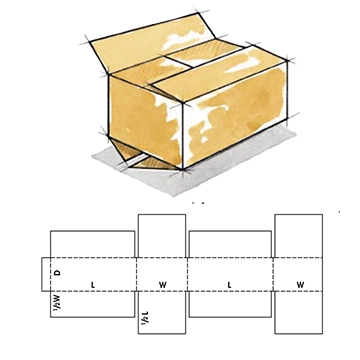 D
L
W
L
W
$\frac{1}{2}$W
$\frac{1}{2}$L